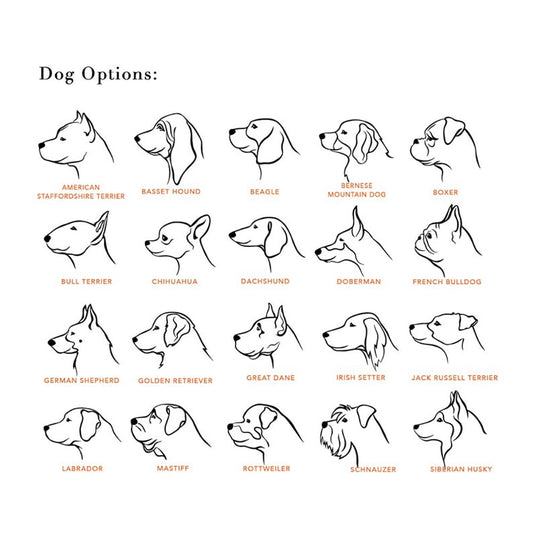 Dog Options:

AMERICAN STAFFORDSHIRE TERRIER

BASSET HOUND

BEAGLE

BERNESE MOUNTAIN DOG

BOXER

BULL TERRIER

CHIHUAHUA

DACHSHUND

DOBERMAN

FRENCH BULLDOG

GERMAN SHEPHERD

GOLDEN RETRIEVER

GREAT DANE

IRISH SETTER

JACK RUSSELL TERRIER

LABRADOR

MASTIFF

ROTTWEILER

SCHNAUZER

SIBERIAN HUSKY